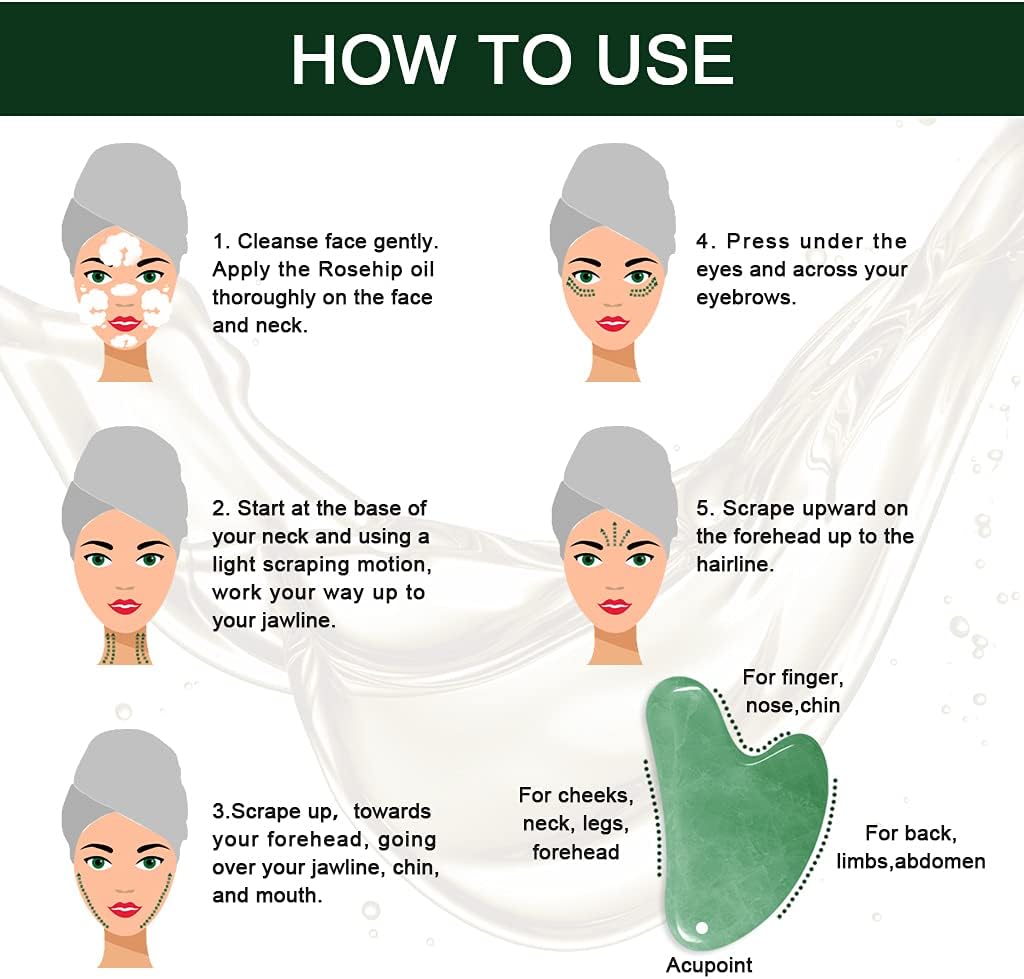 HOW TO USE

1. Cleanse face gently. Apply the Rosehip oil thoroughly on the face and neck.

2. Start at the base of your neck and using a light scraping motion, work your way up to your jawline.

3.Scrape up, towards your forehead, going over your jawline, chin, and mouth.

4. Press under the eyes and across your eyebrows.

5. Scrape upward on the forehead up to the hairline.

For finger, nose,chin

For cheeks, neck, legs, forehead

For back, limbs,abdomen

Acupoint